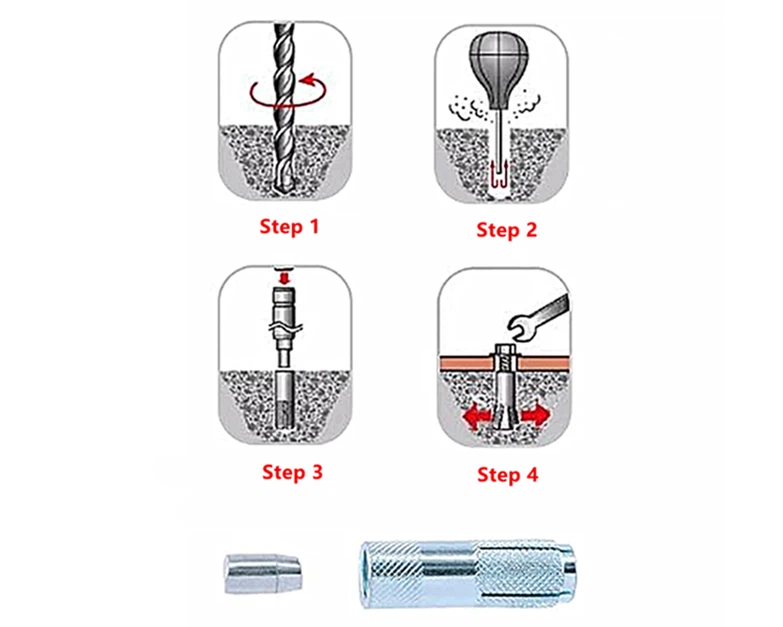 Step 1

Step 2

Step 3

Step 4